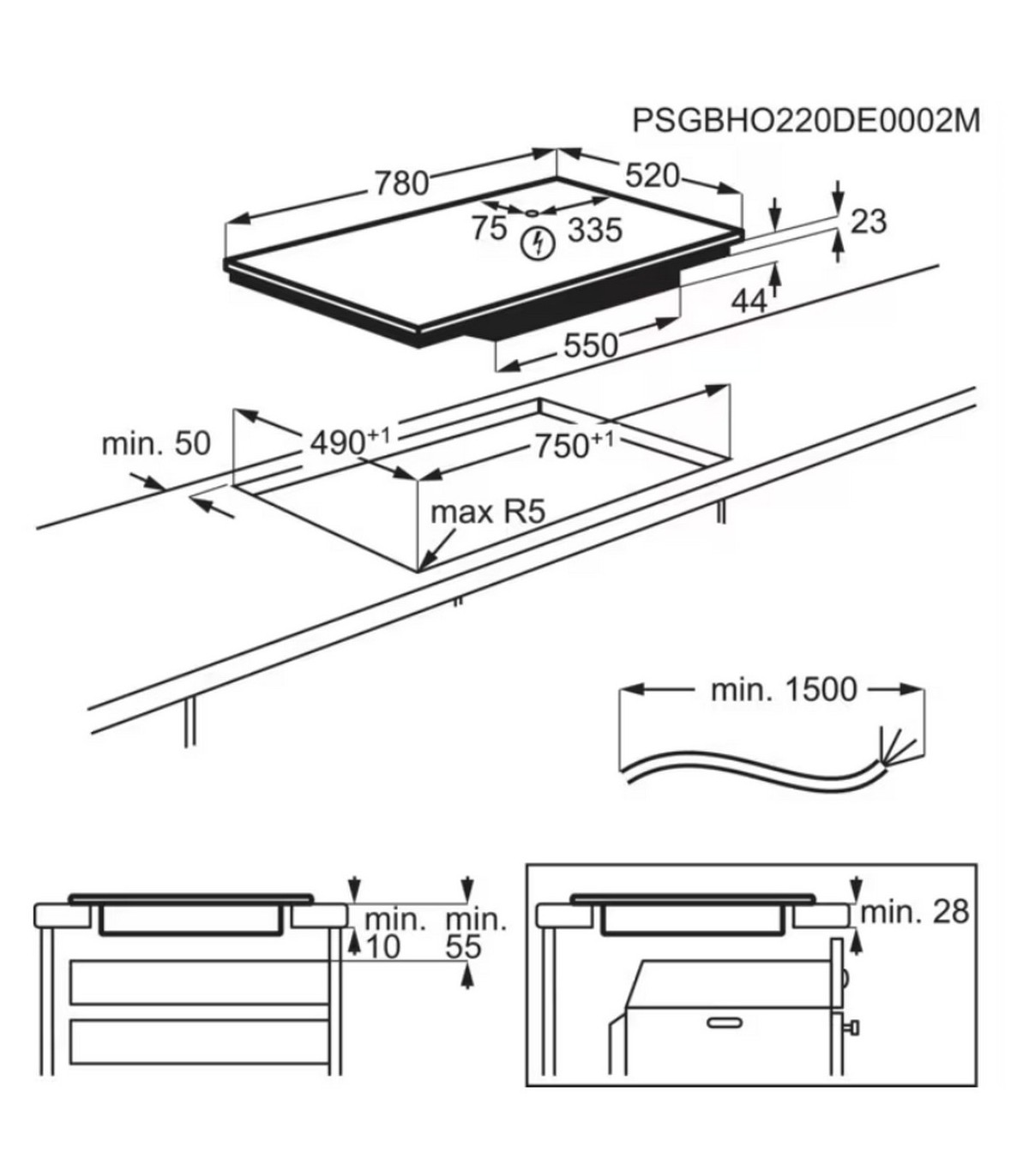 PSGBHO220DE0002M

780
520
75
335
23
44
550

min. 50
$490^{+1}$
$750^{+1}$
max R5

min. 1500

min. 10
min. 55

min. 28