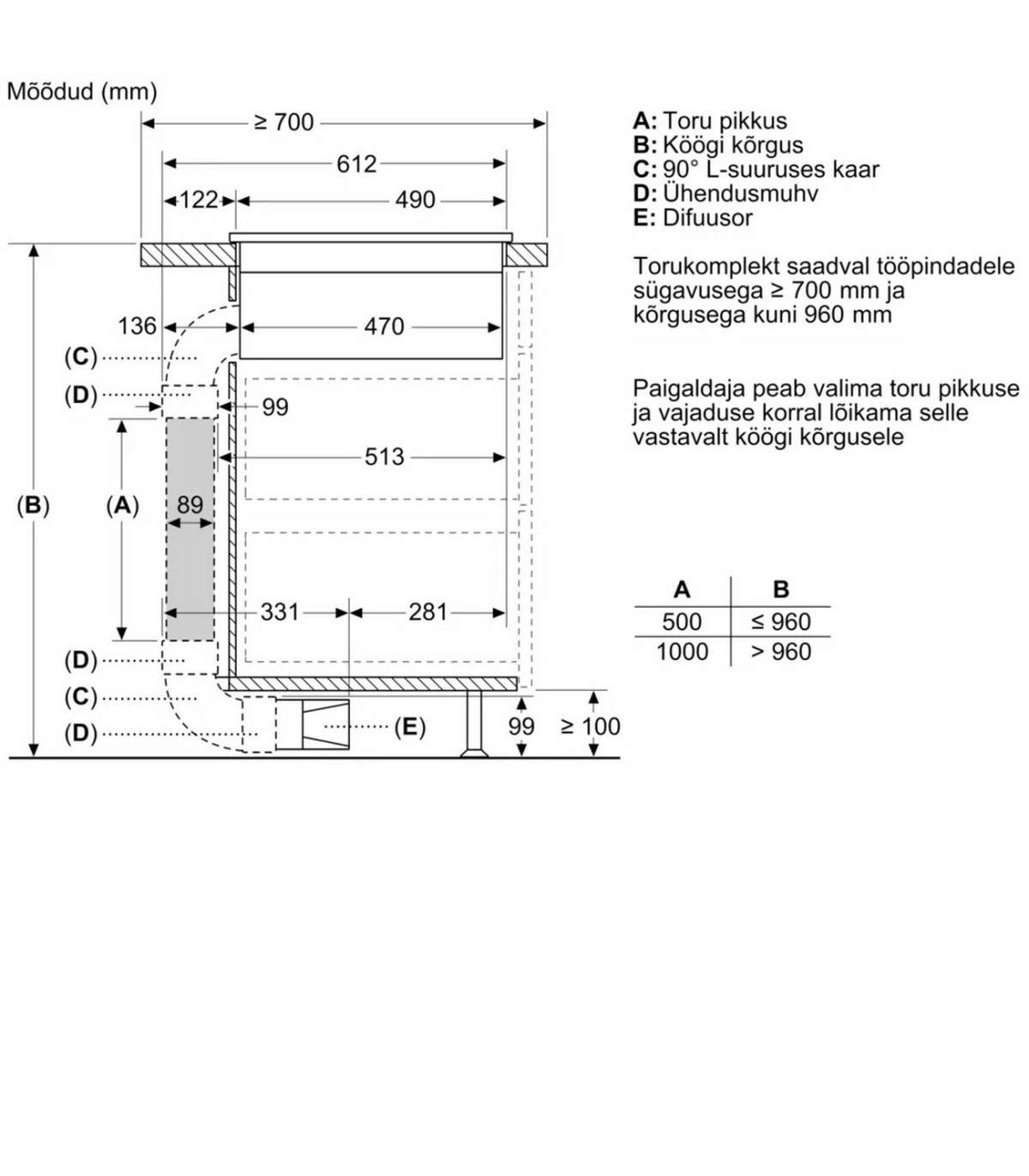 Mõõdud (mm)

≥ 700
612
122
490
136
470
(C)
(D)
99
513
(B)
(A)
89
331
281
(D)
(C)
(D)
(E)
99
≥ 100

A: Toru pikkus
B: Köögi kõrgus
C: 90° L-suuruses kaar
D: Ühendusmuhv
E: Difuusor

Torukomplekt saadval tööpindadele sügavusega ≥ 700 mm ja kõrgusega kuni 960 mm

Paigaldaja peab valima toru pikkuse ja vajaduse korral lõikama selle vastavalt köögi kõrgusele

| A | B |
|---|---|
| 500 | ≤ 960 |
| 1000 | > 960 |