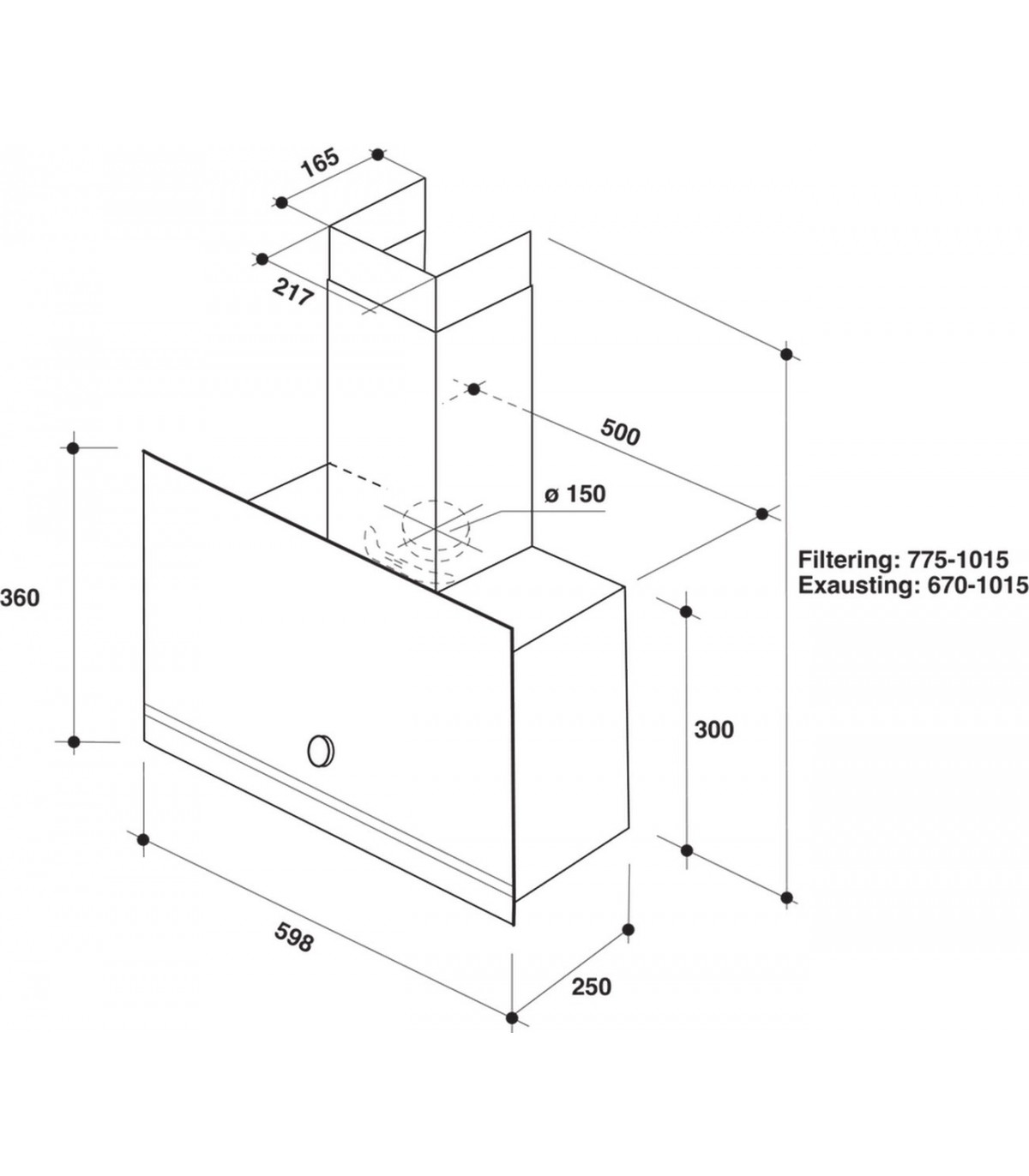 165

217

500

ø 150

360

Filtering: 775-1015
Exausting: 670-1015

300

598

250