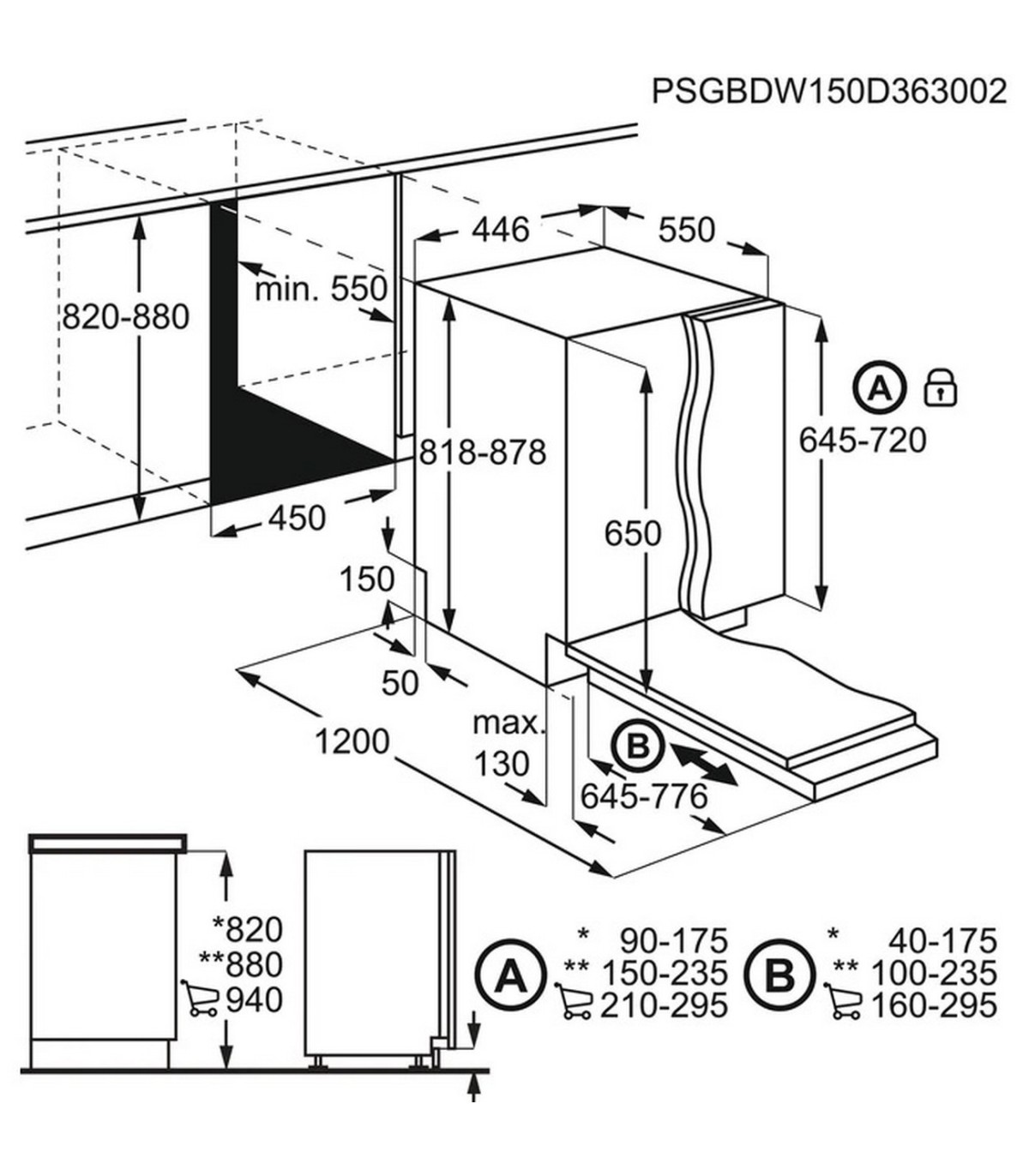 PSGBDW150D363002

446
550
min. 550
820-880
818-878
A
645-720
450
650
150
50
1200
max.
130
B
645-776

*820
**880
940

A
* 90-175
** 150-235
210-295

B
* 40-175
** 100-235
160-295