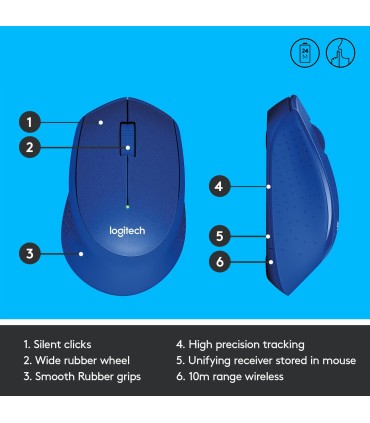 24 M

1

2

3

logitech

4

5

6

1. Silent clicks
2. Wide rubber wheel
3. Smooth Rubber grips

4. High precision tracking
5. Unifying receiver stored in mouse
6. 10m range wireless