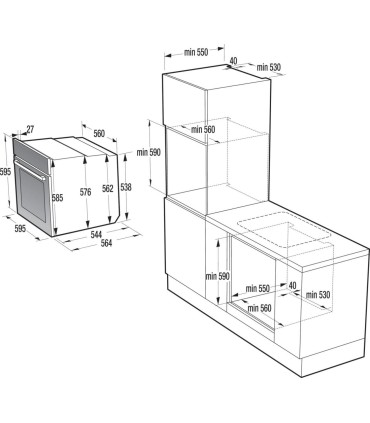 min 550
40
min 530
27
560
min 560
min 590
595
585
576
562
538
595
544
564
min 590
min 550
40
min 530
min 560