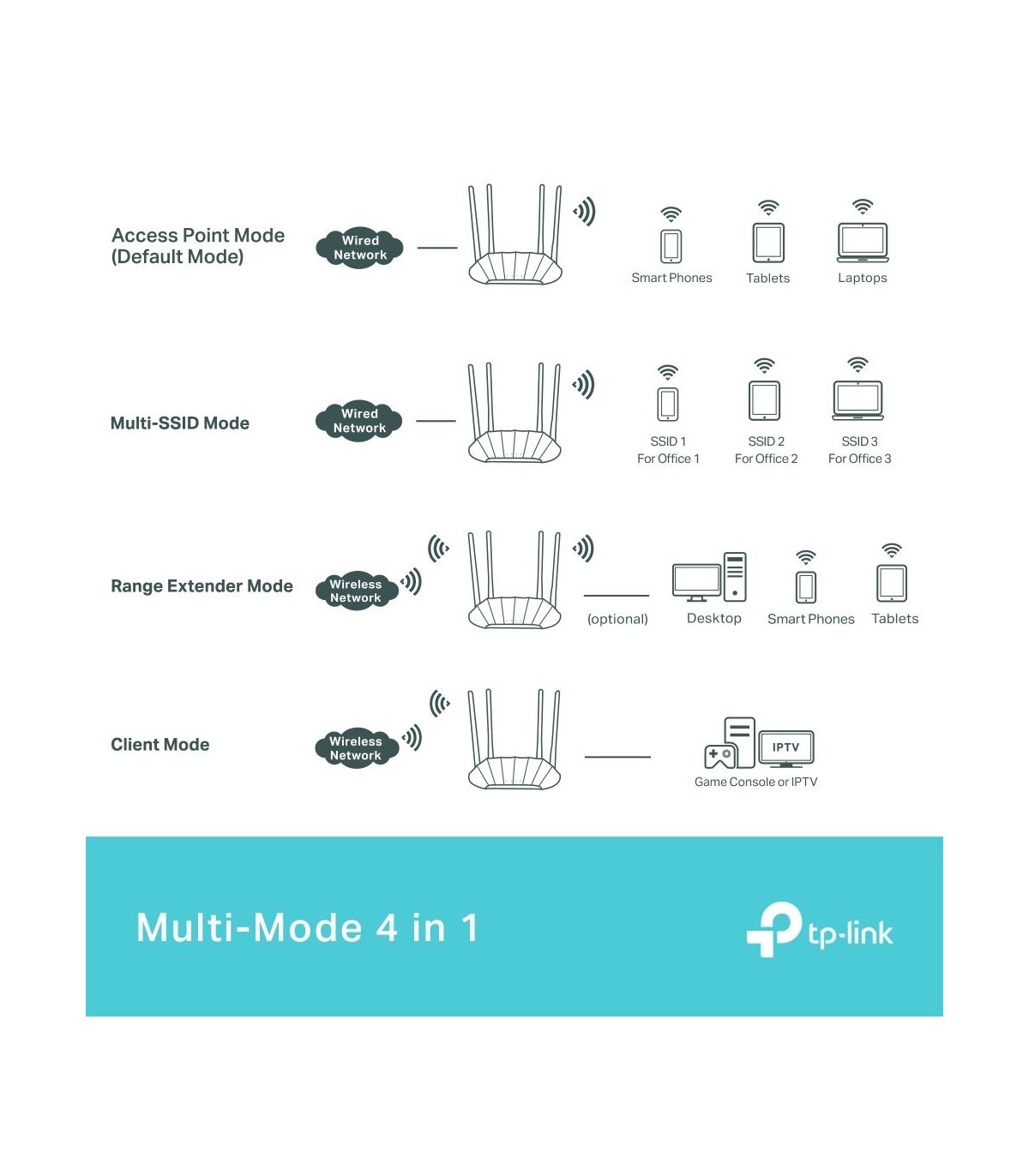 Access Point Mode
(Default Mode)

Wired Network

Smart Phones

Tablets

Laptops

Multi-SSID Mode

Wired Network

SSID 1
For Office 1

SSID 2
For Office 2

SSID 3
For Office 3

Range Extender Mode

Wireless Network

(optional)

Desktop

Smart Phones

Tablets

Client Mode

Wireless Network

IPTV

Game Console or IPTV

Multi-Mode 4 in 1

tp-link